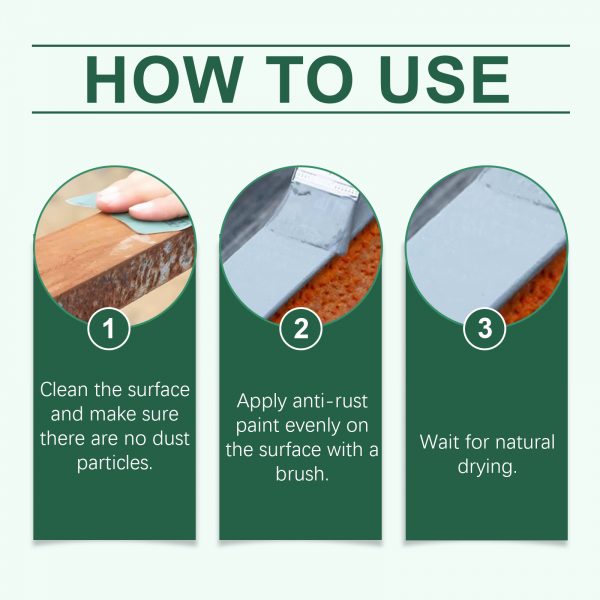 HOW TO USE

1

Clean the surface and make sure there are no dust particles.

2

Apply anti-rust paint evenly on the surface with a brush.

3

Wait for natural drying.