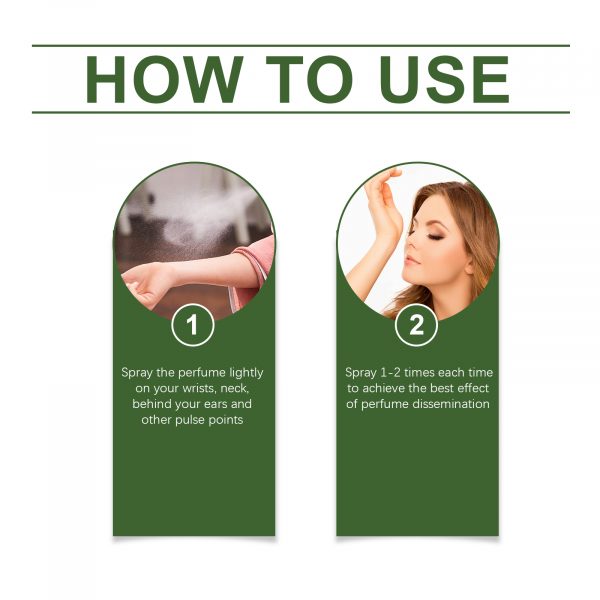 HOW TO USE

1

Spray the perfume lightly on your wrists, neck, behind your ears and other pulse points

2

Spray 1-2 times each time to achieve the best effect of perfume dissemination