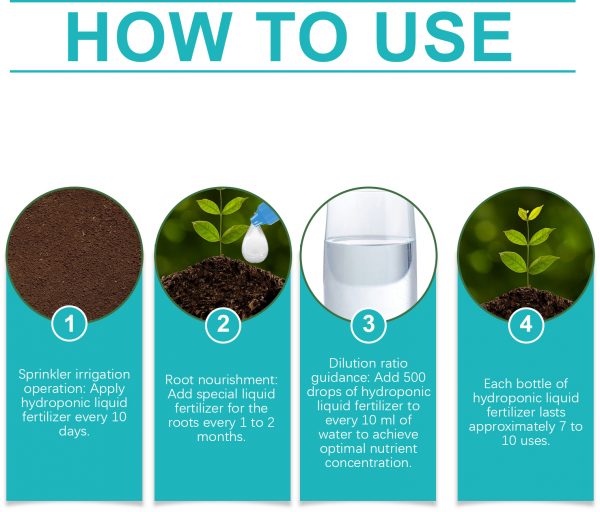 HOW TO USE

1

Sprinkler irrigation operation: Apply hydroponic liquid fertilizer every 10 days.

2

Root nourishment: Add special liquid fertilizer for the roots every 1 to 2 months.

3

Dilution ratio guidance: Add 500 drops of hydroponic liquid fertilizer to every 10 ml of water to achieve optimal nutrient concentration.

4

Each bottle of hydroponic liquid fertilizer lasts approximately 7 to 10 uses.