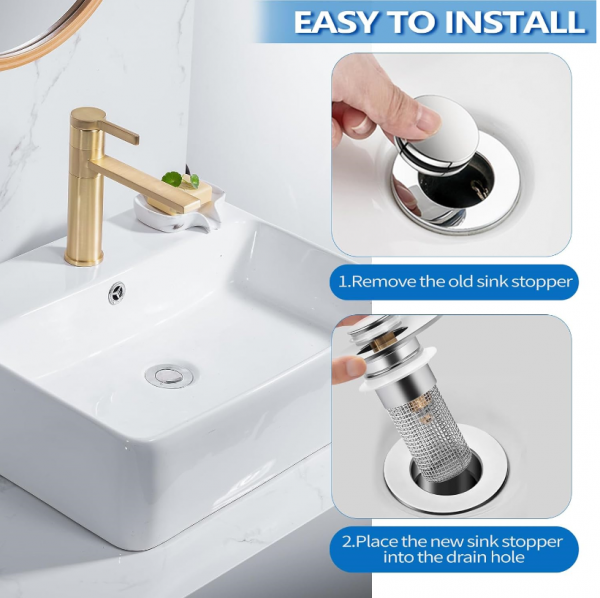 EASY TO INSTALL

1.Remove the old sink stopper

2.Place the new sink stopper into the drain hole