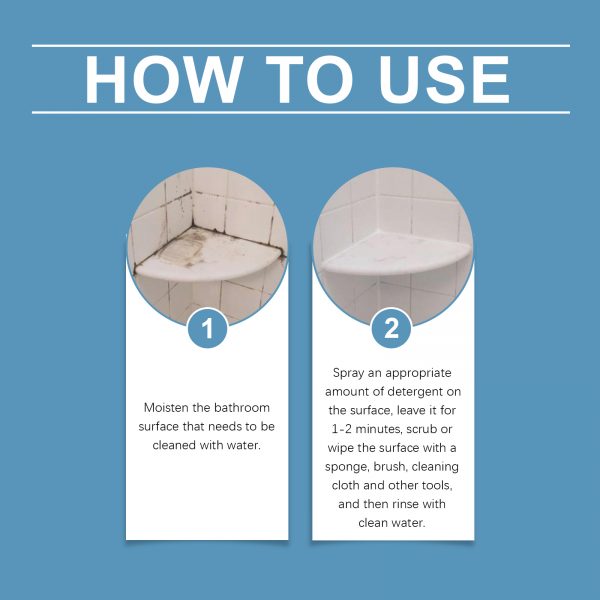 HOW TO USE

1

Moisten the bathroom surface that needs to be cleaned with water.

2

Spray an appropriate amount of detergent on the surface, leave it for 1-2 minutes, scrub or wipe the surface with a sponge, brush, cleaning cloth and other tools, and then rinse with clean water.