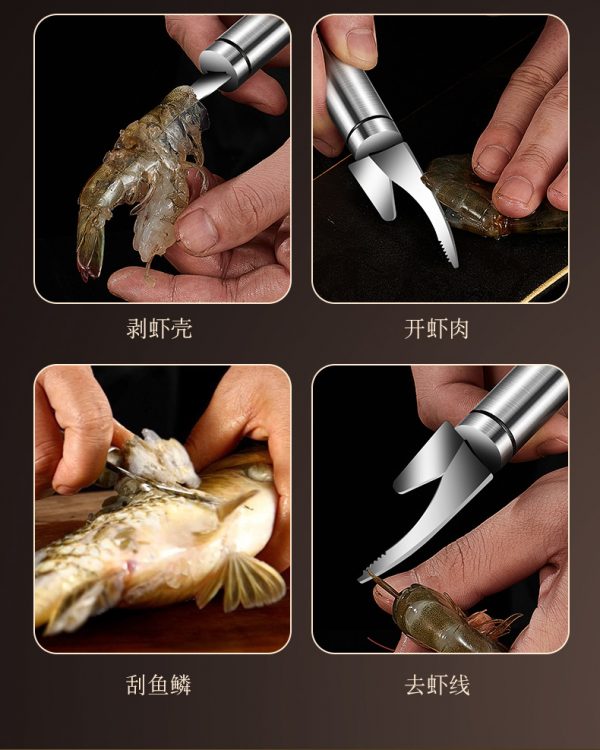 剥虾壳

开虾肉

刮鱼鳞

去虾线