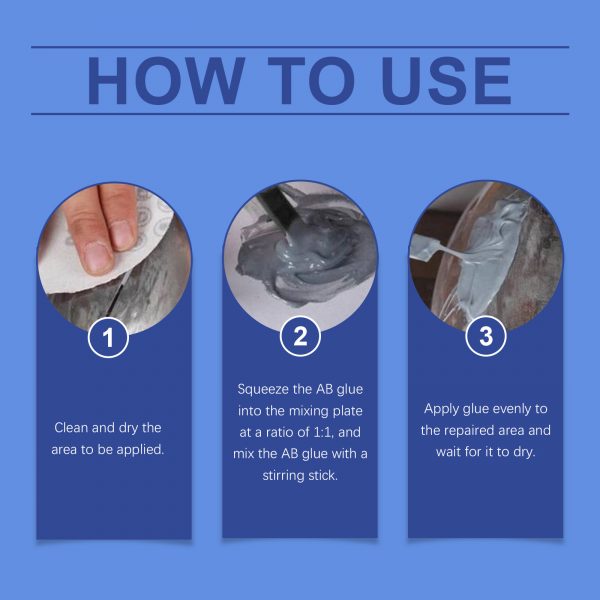 HOW TO USE

1

Clean and dry the area to be applied.

2

Squeeze the AB glue into the mixing plate at a ratio of 1:1, and mix the AB glue with a stirring stick.

3

Apply glue evenly to the repaired area and wait for it to dry.