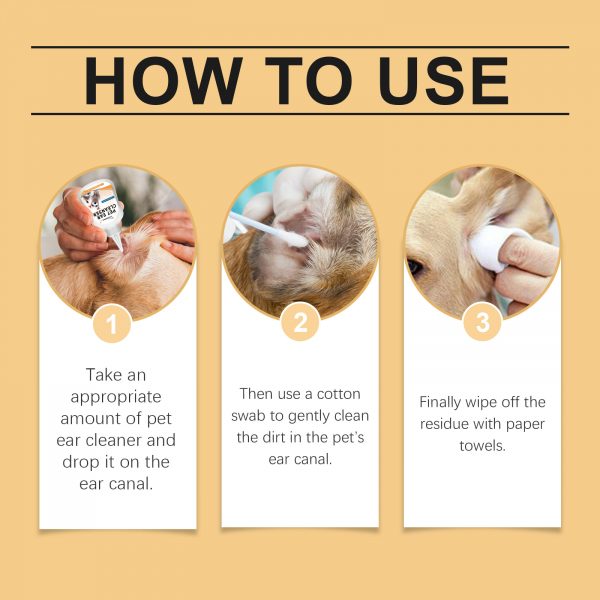 HOW TO USE

PET EAR CLEANER

1

Take an appropriate amount of pet ear cleaner and drop it on the ear canal.

2

Then use a cotton swab to gently clean the dirt in the pet's ear canal.

3

Finally wipe off the residue with paper towels.