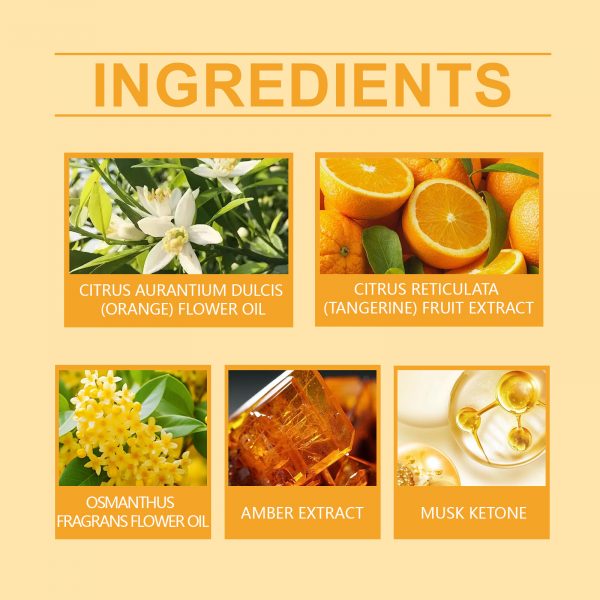 INGREDIENTS

CITRUS AURANTIUM DULCIS (ORANGE) FLOWER OIL

CITRUS RETICULATA (TANGERINE) FRUIT EXTRACT

OSMANTHUS FRAGRANS FLOWER OIL

AMBER EXTRACT

MUSK KETONE