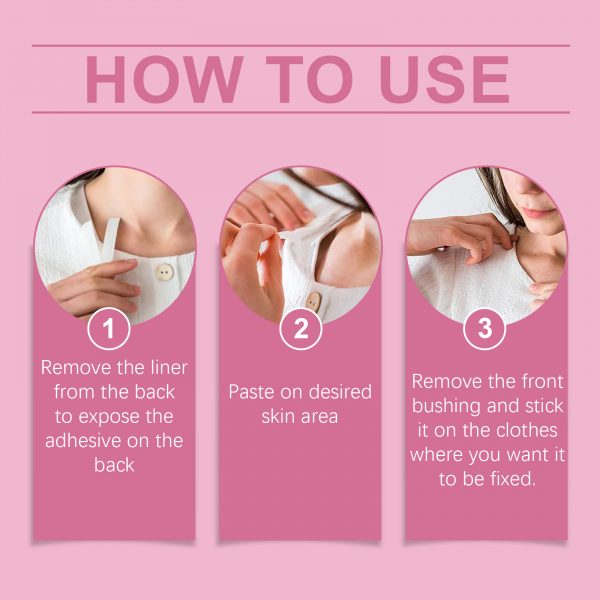 HOW TO USE

1
Remove the liner from the back to expose the adhesive on the back

2
Paste on desired skin area

3
Remove the front bushing and stick it on the clothes where you want it to be fixed.