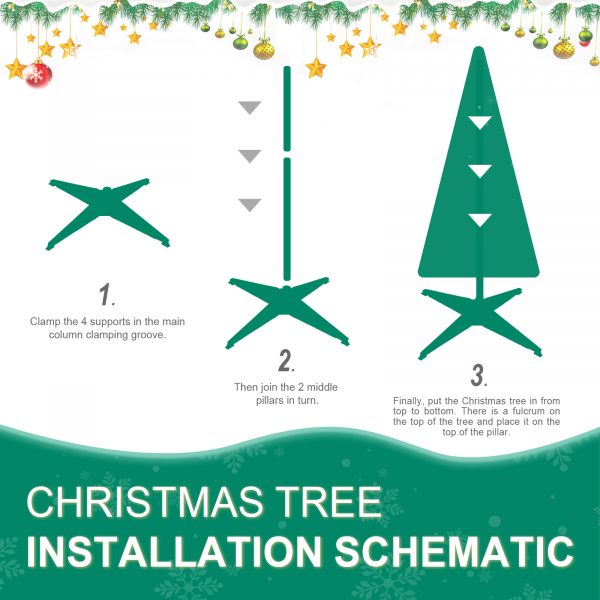 1.

Clamp the 4 supports in the main column clamping groove.

2.

Then join the 2 middle pillars in turn.

3.

Finally, put the Christmas tree in from top to bottom. There is a fulcrum on the top of the tree and place it on the top of the pillar.

CHRISTMAS TREE
INSTALLATION SCHEMATIC