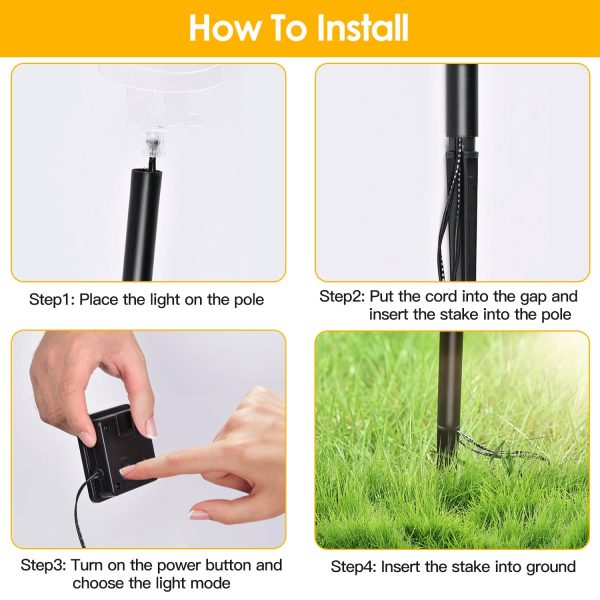 How To Install

Step1: Place the light on the pole

Step2: Put the cord into the gap and insert the stake into the pole

Step3: Turn on the power button and choose the light mode

Step4: Insert the stake into ground