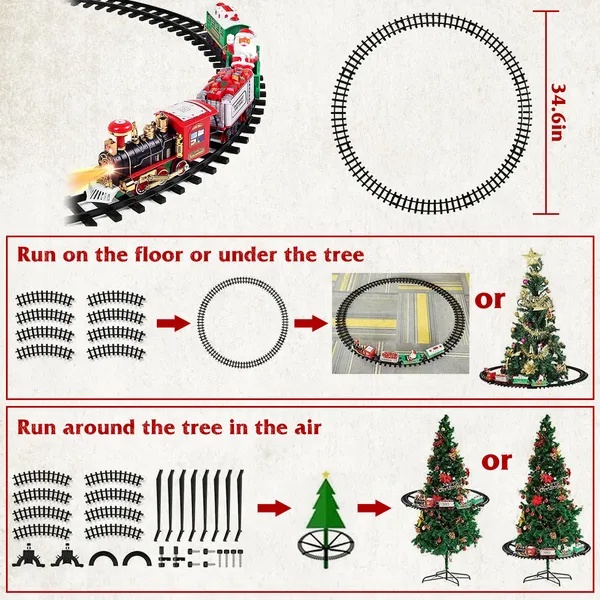 34.6in

Run on the floor or under the tree

or

Run around the tree in the air

or